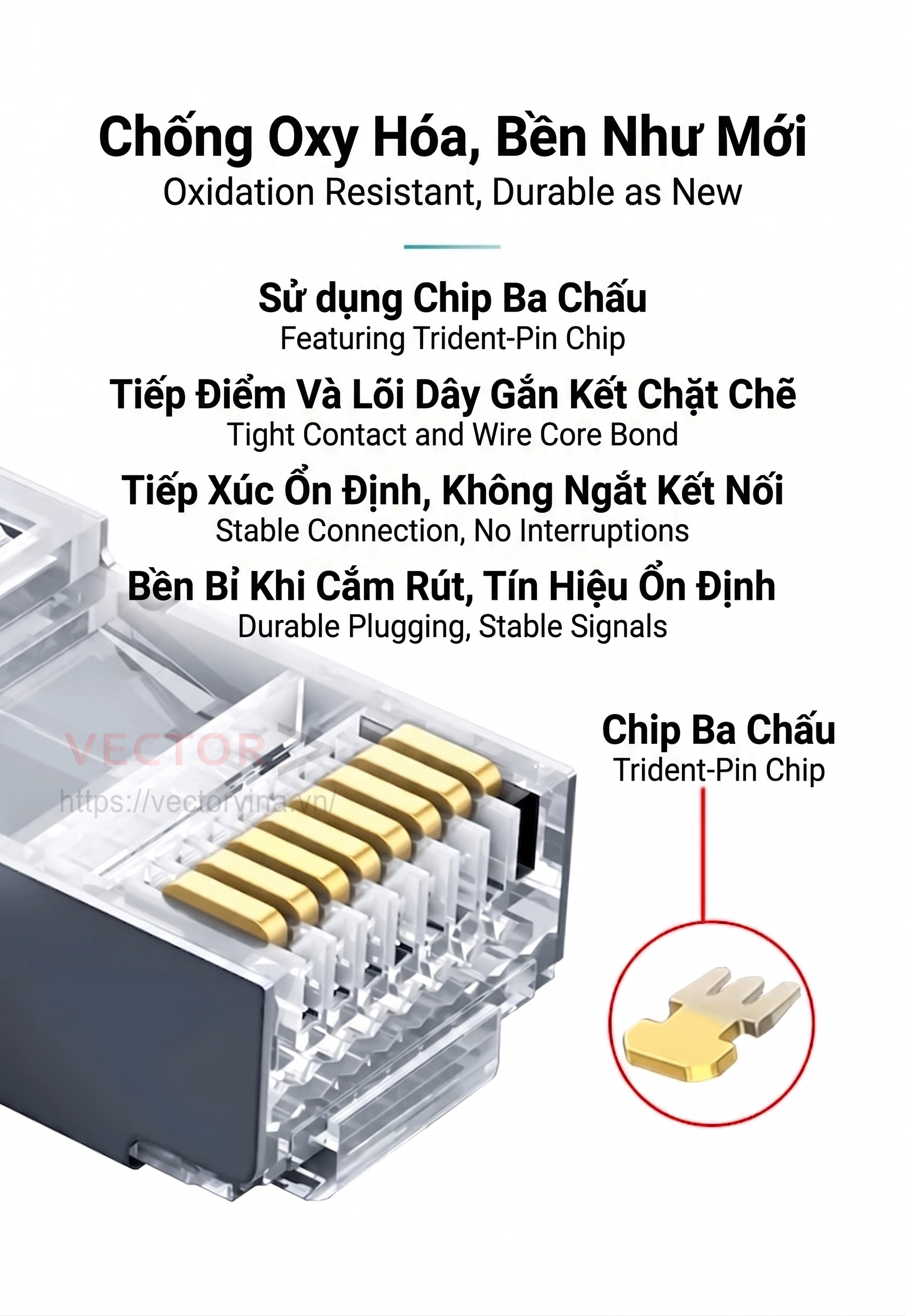 Chống Oxy Hóa, Bền Như Mới
Oxidation Resistant, Durable as New

Sử dụng Chip Ba Chấu
Featuring Trident-Pin Chip

Tiếp Điểm Và Lõi Dây Gắn Kết Chặt Chẽ
Tight Contact and Wire Core Bond

Tiếp Xúc Ổn Định, Không Ngắt Kết Nối
Stable Connection, No Interruptions

Bền Bỉ Khi Cắm Rút, Tín Hiệu Ổn Định
Durable Plugging, Stable Signals

VECTOR
https://vectorvina.vn/

Chip Ba Chấu
Trident-Pin Chip